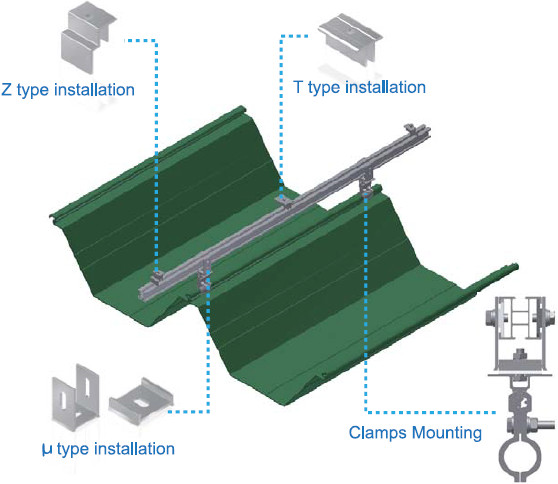 Z type installation

T type installation

μ type installation

Clamps Mounting